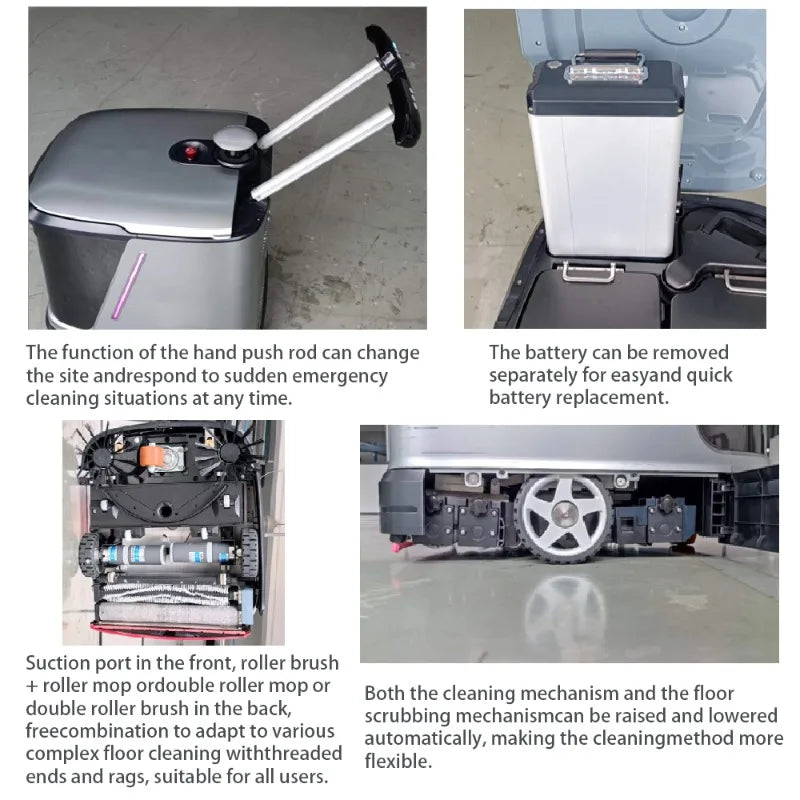 The function of the hand push rod can change the site andrespond to sudden emergency cleaning situations at any time.

The battery can be removed separately for easyand quick battery replacement.

Suction port in the front, roller brush + roller mop ordouble roller mop or double roller brush in the back, freecombination to adapt to various complex floor cleaning withthreaded ends and rags, suitable for all users.

Both the cleaning mechanism and the floor scrubbing mechanismcan be raised and lowered automatically, making the cleaningmethod more flexible.